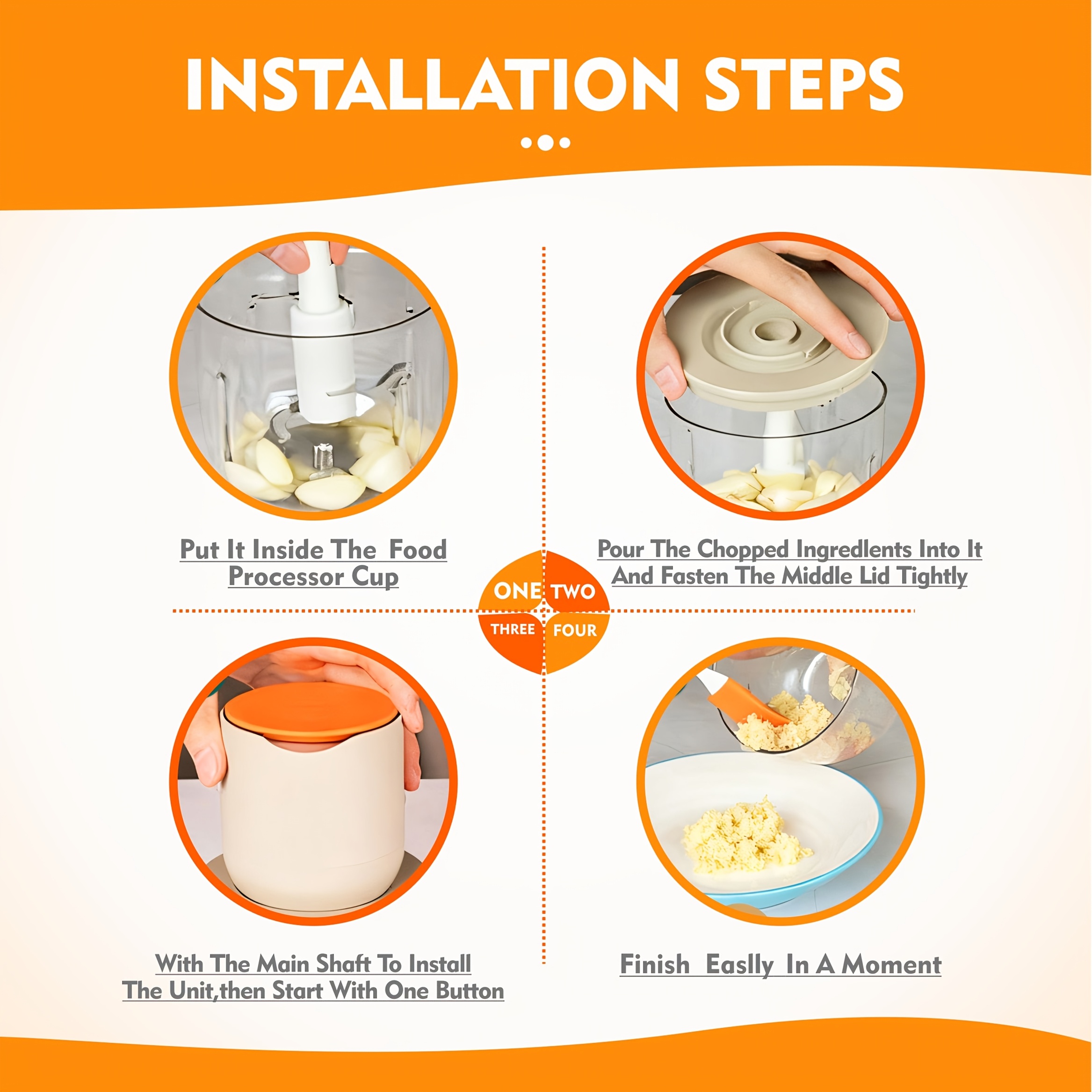 INSTALLATION STEPS

Put It Inside The Food Processor Cup

Pour The Chopped Ingredlents Into It And Fasten The Middle Lid Tightly

ONE TWO
THREE FOUR

With The Main Shaft To Install The Unit,then Start With One Button

Finish Easlly In A Moment