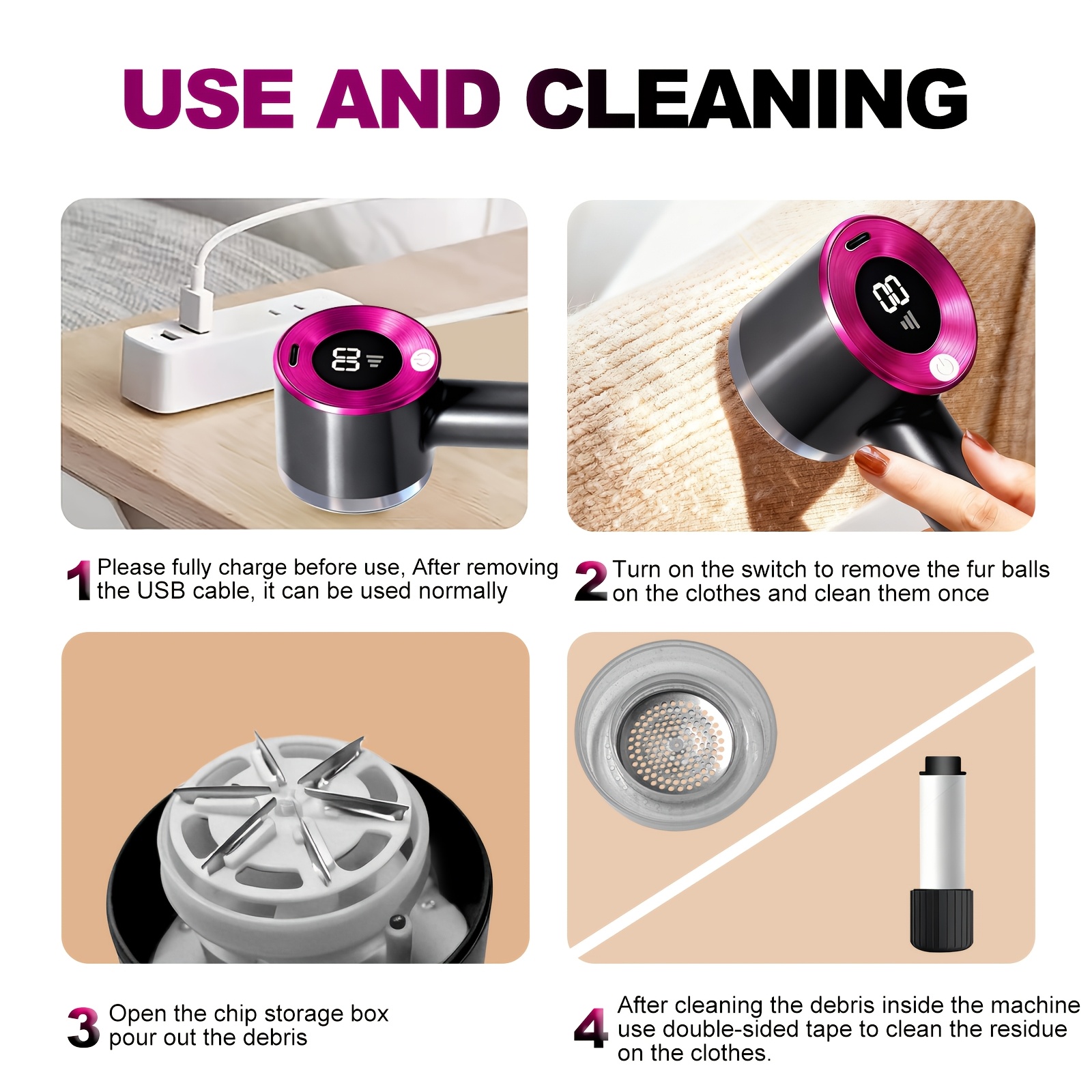 USE AND CLEANING

1 Please fully charge before use, After removing the USB cable, it can be used normally

2 Turn on the switch to remove the fur balls on the clothes and clean them once

3 Open the chip storage box pour out the debris

4 After cleaning the debris inside the machine use double-sided tape to clean the residue on the clothes.