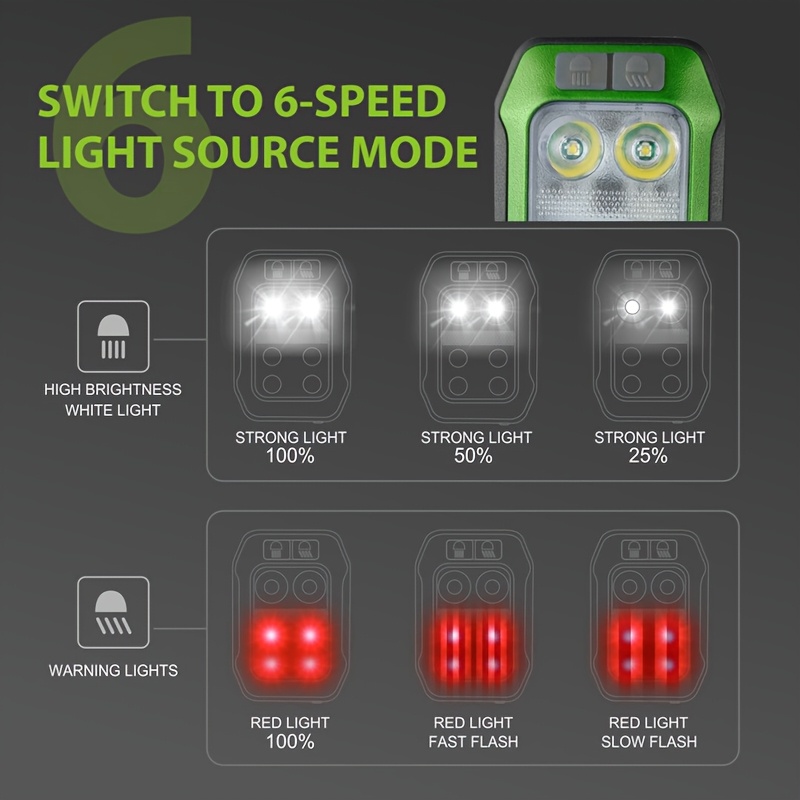 6

SWITCH TO 6-SPEED LIGHT SOURCE MODE

HIGH BRIGHTNESS WHITE LIGHT

STRONG LIGHT 100%

STRONG LIGHT 50%

STRONG LIGHT 25%

WARNING LIGHTS

RED LIGHT 100%

RED LIGHT FAST FLASH

RED LIGHT SLOW FLASH