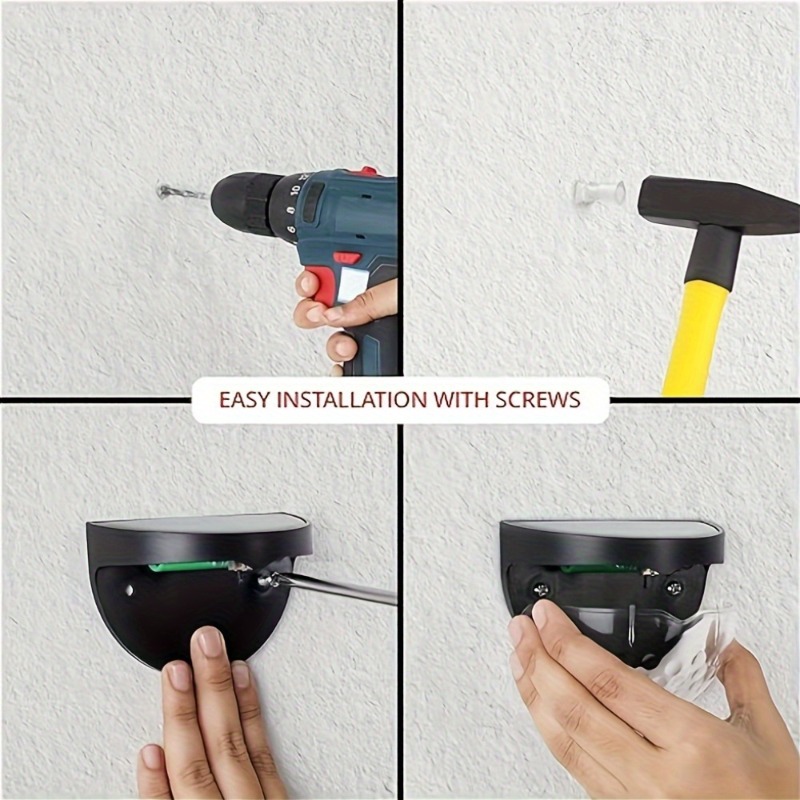 EASY INSTALLATION WITH SCREWS