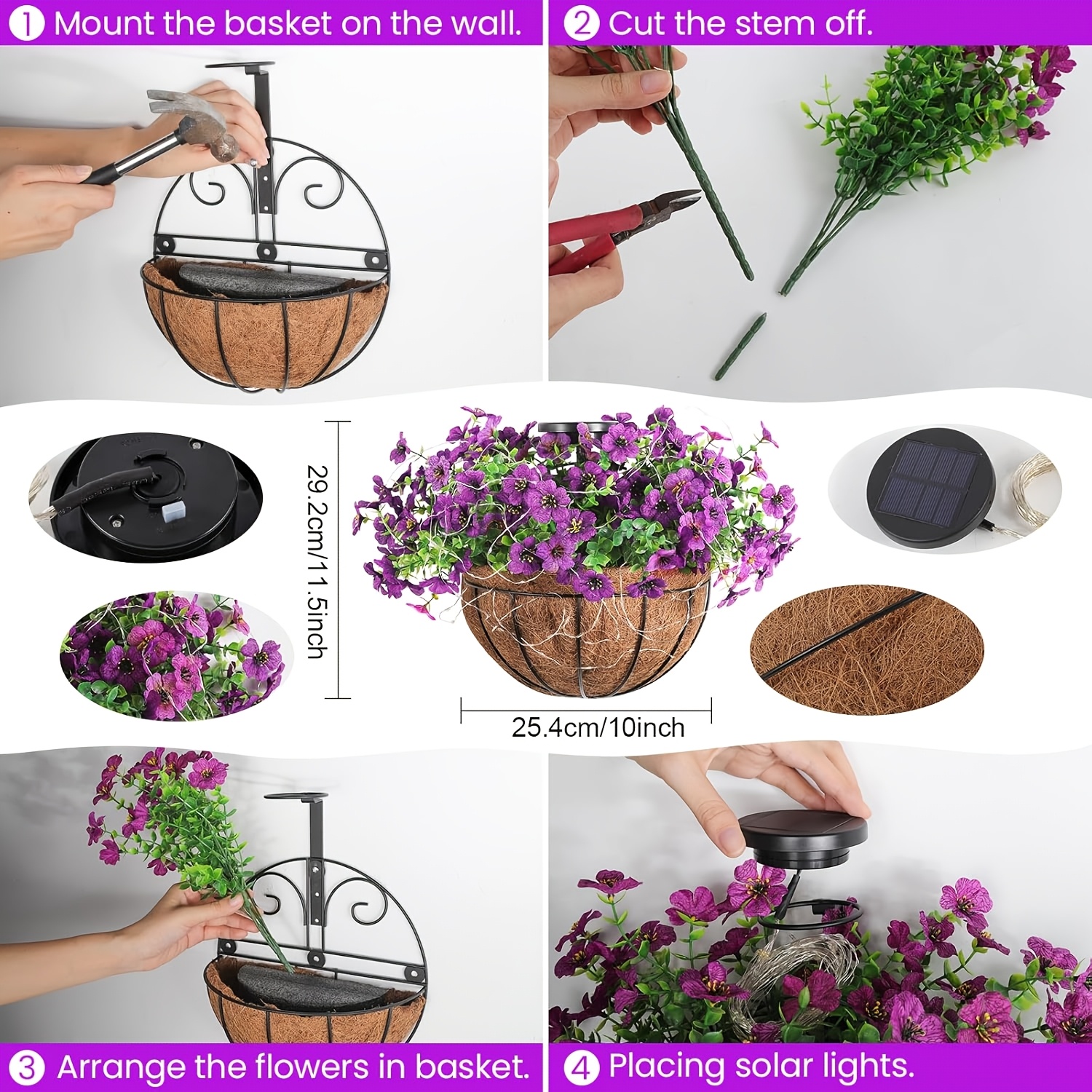 1 Mount the basket on the wall.

2 Cut the stem off.

29.2cm/11.5inch

25.4cm/10inch

3 Arrange the flowers in basket.

4 Placing solar lights.